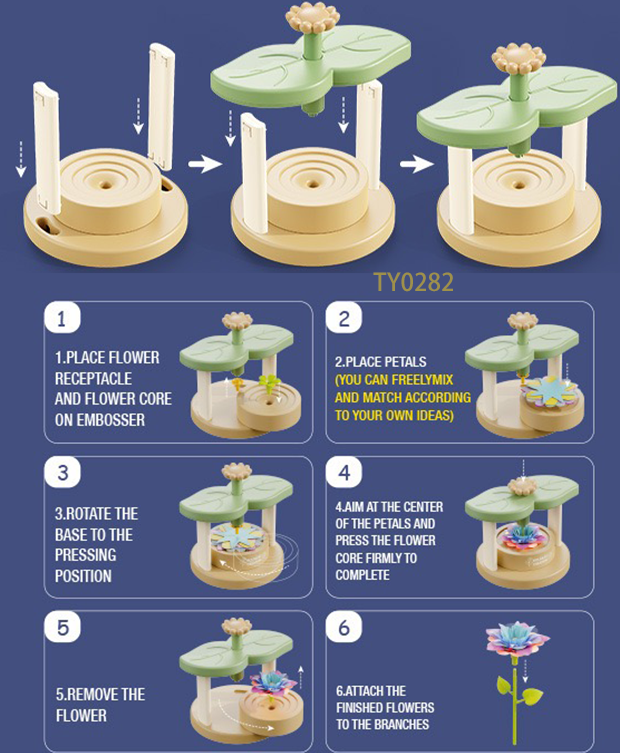 TY0282

1

1.PLACE FLOWER RECEPTACLE AND FLOWER CORE ON EMBOSSER

2

2.PLACE PETALS (YOU CAN FREELYMIX AND MATCH ACCORDING TO YOUR OWN IDEAS)

3

3.ROTATE THE BASE TO THE PRESSING POSITION

4

4.AIM AT THE CENTER OF THE PETALS AND PRESS THE FLOWER CORE FIRMLY TO COMPLETE

5

5.REMOVE THE FLOWER

6

6.ATTACH THE FINISHED FLOWERS TO THE BRANCHES